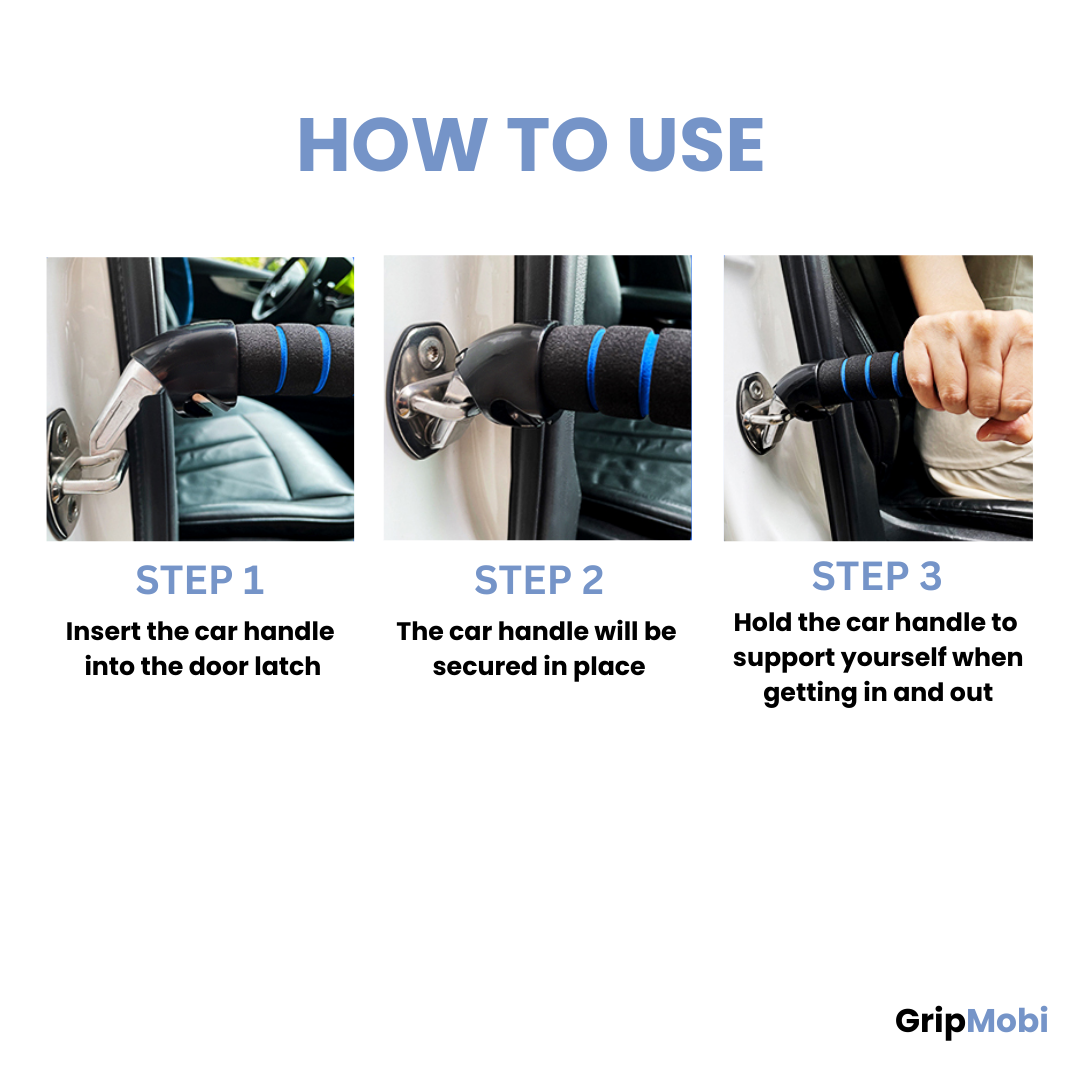 HOW TO USE

STEP 1

Insert the car handle into the door latch

STEP 2

The car handle will be secured in place

STEP 3

Hold the car handle to support yourself when getting in and out

GripMobi